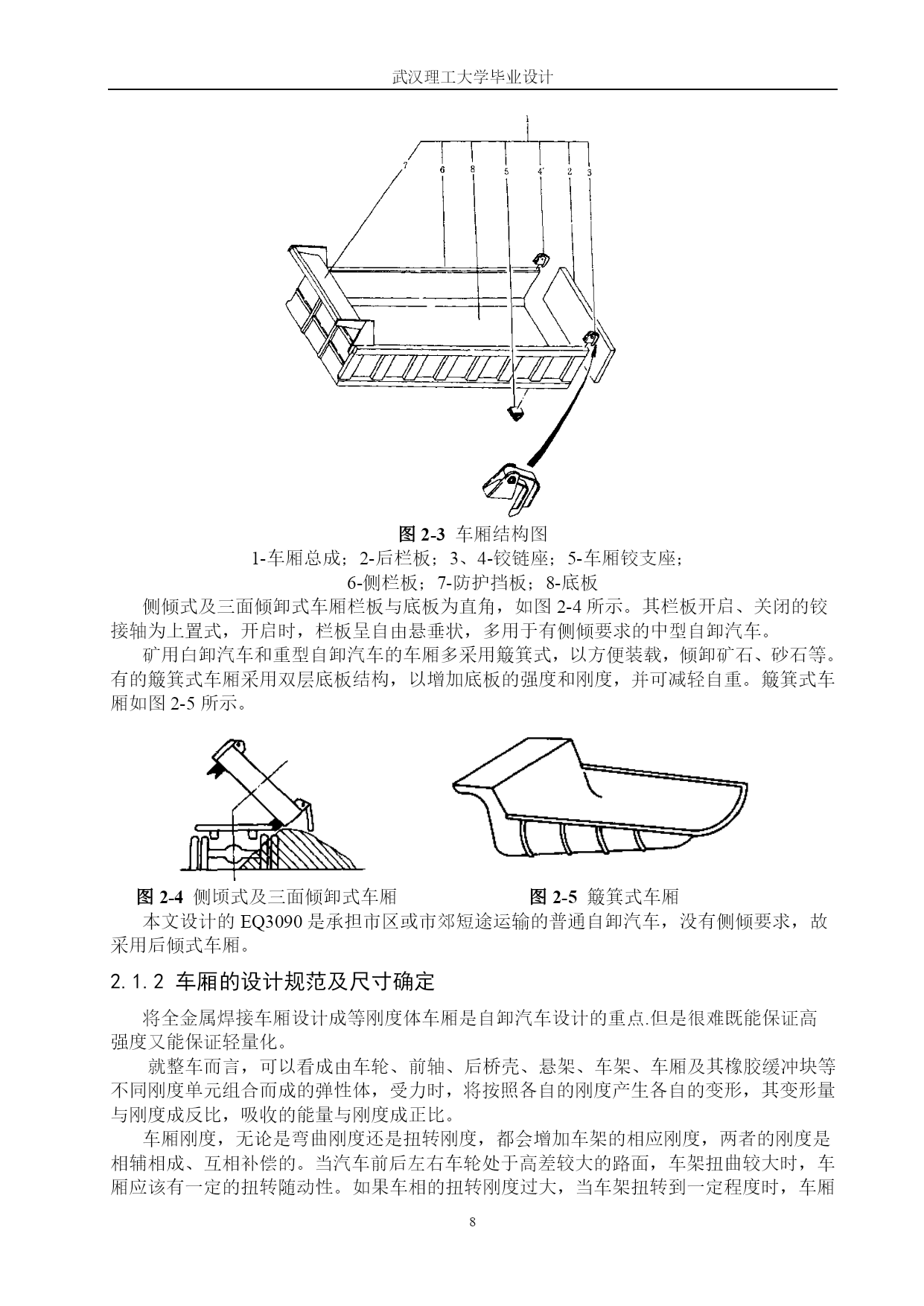 武汉理工大学毕业设计

1
7 6 8 5 4 2 3

图 2-3 车厢结构图
1-车厢总成；2-后栏板；3、4-铰链座；5-车厢铰支座；
6-侧栏板；7-防护挡板；8-底板

侧倾式及三面倾卸式车厢栏板与底板为直角，如图 2-4 所示。其栏板开启、关闭的铰接轴为上置式，开启时，栏板呈自由悬垂状，多用于有侧倾要求的中型自卸汽车。

矿用白卸汽车和重型自卸汽车的车厢多采用簸箕式，以方便装载，倾卸矿石、砂石等。有的簸箕式车厢采用双层底板结构，以增加底板的强度和刚度，并可减轻自重。簸箕式车厢如图 2-5 所示。

图 2-4 侧顷式及三面倾卸式车厢　　图 2-5 簸箕式车厢

本文设计的 EQ3090 是承担市区或市郊短途运输的普通自卸汽车，没有侧倾要求，故采用后倾式车厢。

2.1.2 车厢的设计规范及尺寸确定

将全金属焊接车厢设计成等刚度体车厢是自卸汽车设计的重点.但是很难既能保证高强度又能保证轻量化。

就整车而言，可以看成由车轮、前轴、后桥壳、悬架、车架、车厢及其橡胶缓冲块等不同刚度单元组合而成的弹性体，受力时，将按照各自的刚度产生各自的变形，其变形量与刚度成反比，吸收的能量与刚度成正比。

车厢刚度，无论是弯曲刚度还是扭转刚度，都会增加车架的相应刚度，两者的刚度是相辅相成、互相补偿的。当汽车前后左右车轮处于高差较大的路面，车架扭曲较大时，车厢应该有一定的扭转随动性。如果车相的扭转刚度过大，当车架扭转到一定程度时，车厢

8