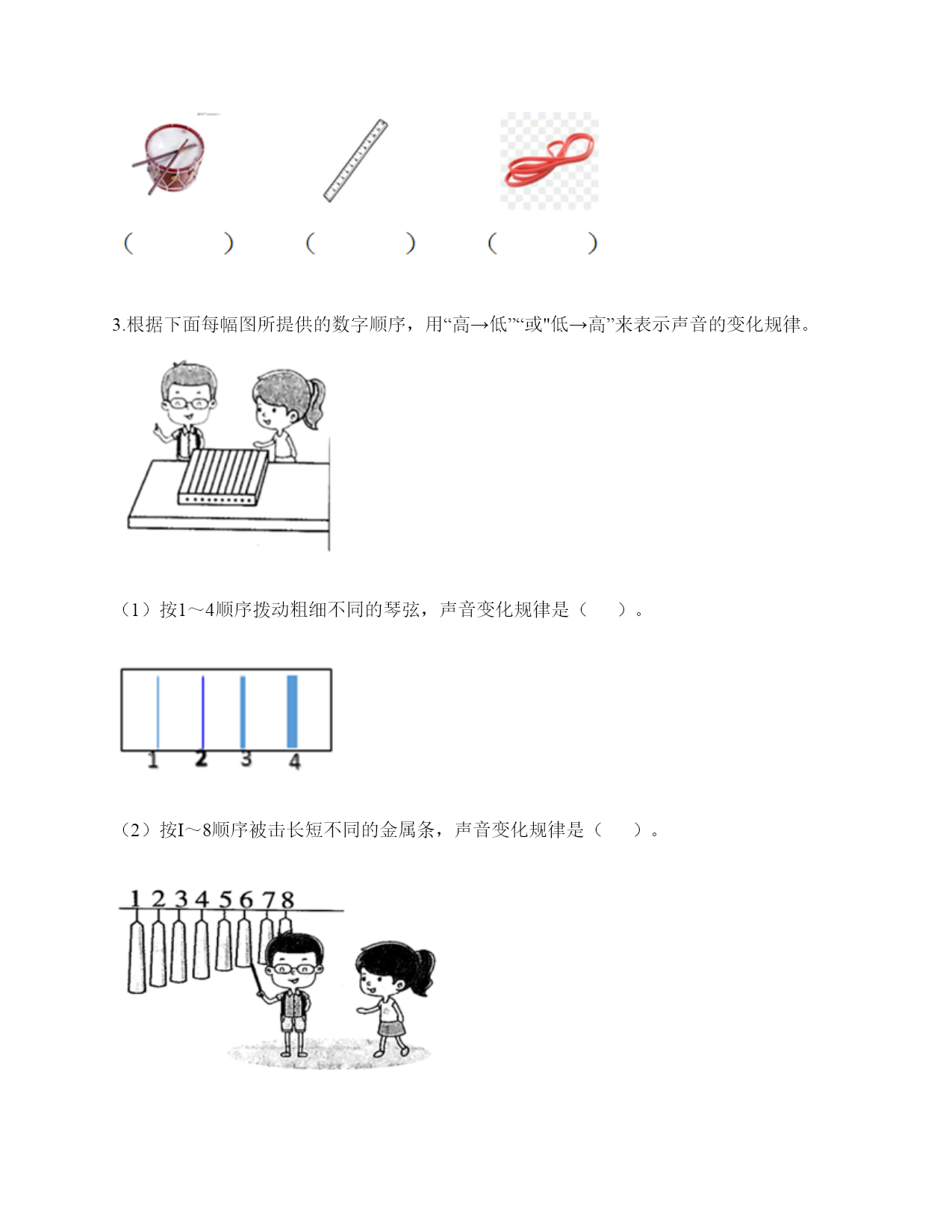 （　　）　（　　）　（　　）

3.根据下面每幅图所提供的数字顺序，用“高→低”“或"低→高”来表示声音的变化规律。

（1）按1～4顺序拨动粗细不同的琴弦，声音变化规律是（　　）。

1　2　3　4

（2）按I～8顺序被击长短不同的金属条，声音变化规律是（　　）。

1 2 3 4 5 6 7 8