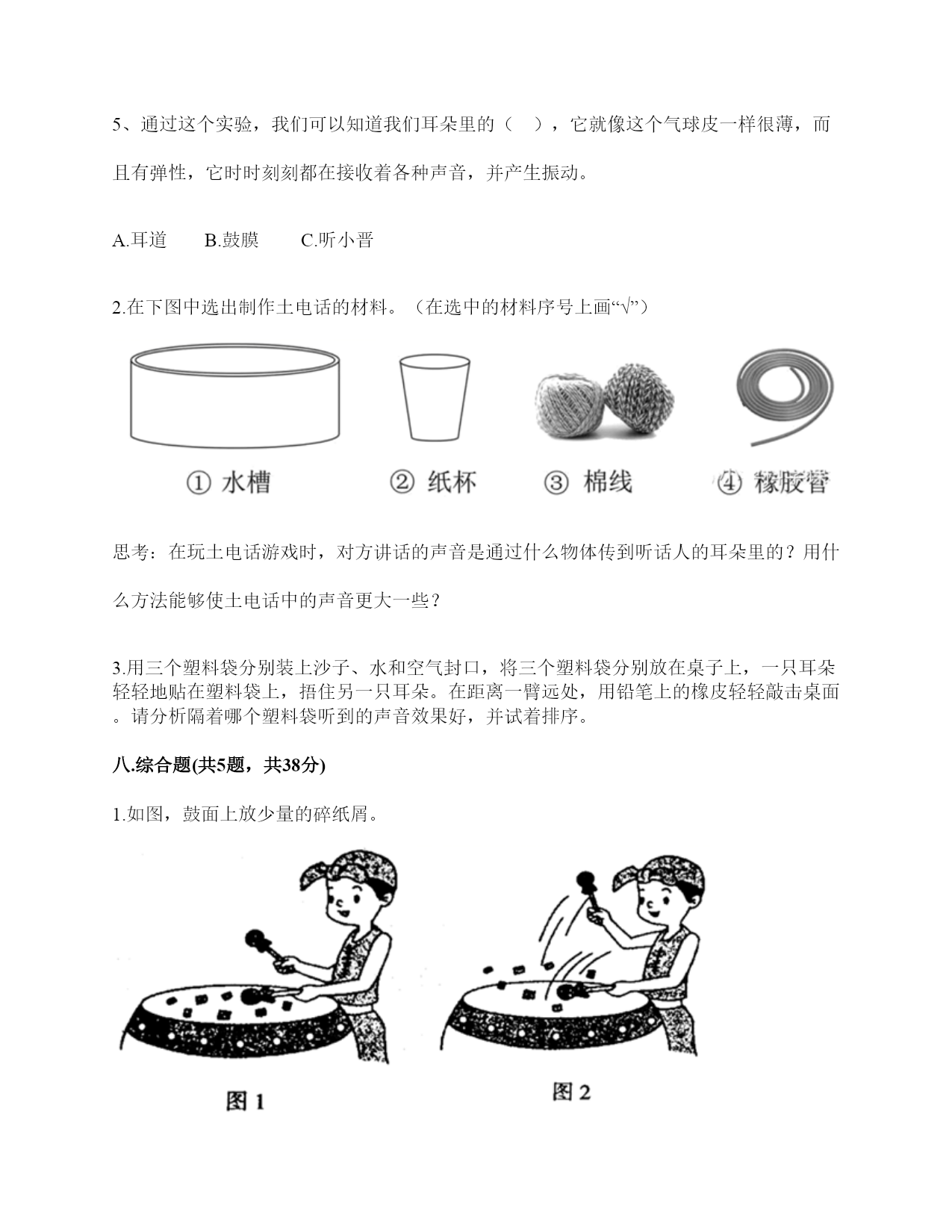 5、通过这个实验，我们可以知道我们耳朵里的（ ），它就像这个气球皮一样很薄，而且有弹性，它时时刻刻都在接收着各种声音，并产生振动。

A.耳道　　B.鼓膜　　C.听小晋

2.在下图中选出制作土电话的材料。（在选中的材料序号上画“√”）

① 水槽　　② 纸杯　　③ 棉线　　④ 橡胶管

思考：在玩土电话游戏时，对方讲话的声音是通过什么物体传到听话人的耳朵里的？用什么方法能够使土电话中的声音更大一些？

3.用三个塑料袋分别装上沙子、水和空气封口，将三个塑料袋分别放在桌子上，一只耳朵轻轻地贴在塑料袋上，捂住另一只耳朵。在距离一臂远处，用铅笔上的橡皮轻轻敲击桌面。请分析隔着哪个塑料袋听到的声音效果好，并试着排序。

八.综合题(共5题，共38分)

1.如图，鼓面上放少量的碎纸屑。

图 1　　图 2