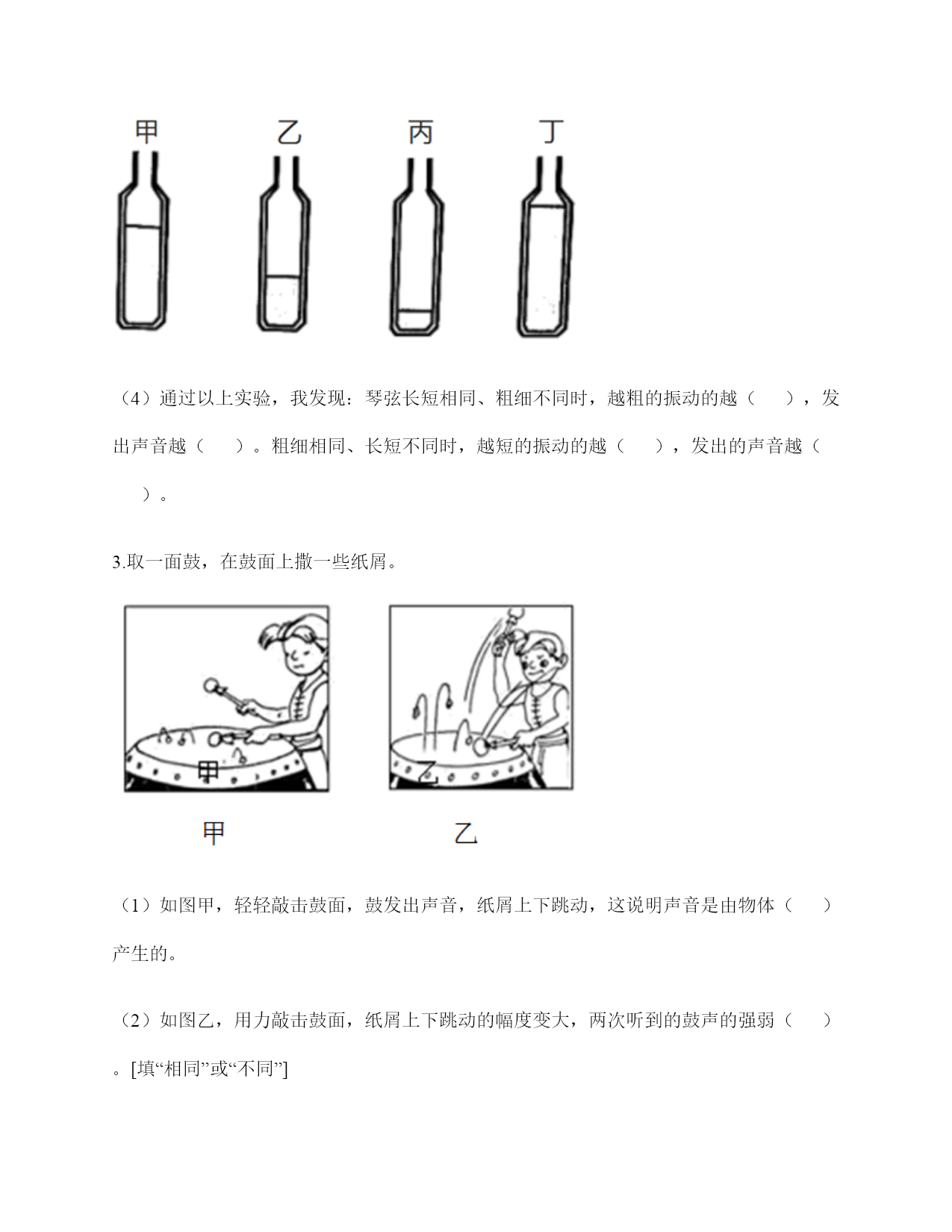 甲　　乙　　丙　　丁

（4）通过以上实验，我发现：琴弦长短相同、粗细不同时，越粗的振动的越（　　），发出声音越（　　）。粗细相同、长短不同时，越短的振动的越（　　），发出的声音越（　　）。

3.取一面鼓，在鼓面上撒一些纸屑。

甲　　乙

甲　　乙

（1）如图甲，轻轻敲击鼓面，鼓发出声音，纸屑上下跳动，这说明声音是由物体（　　）产生的。

（2）如图乙，用力敲击鼓面，纸屑上下跳动的幅度变大，两次听到的鼓声的强弱（　　）。[填“相同”或“不同”]