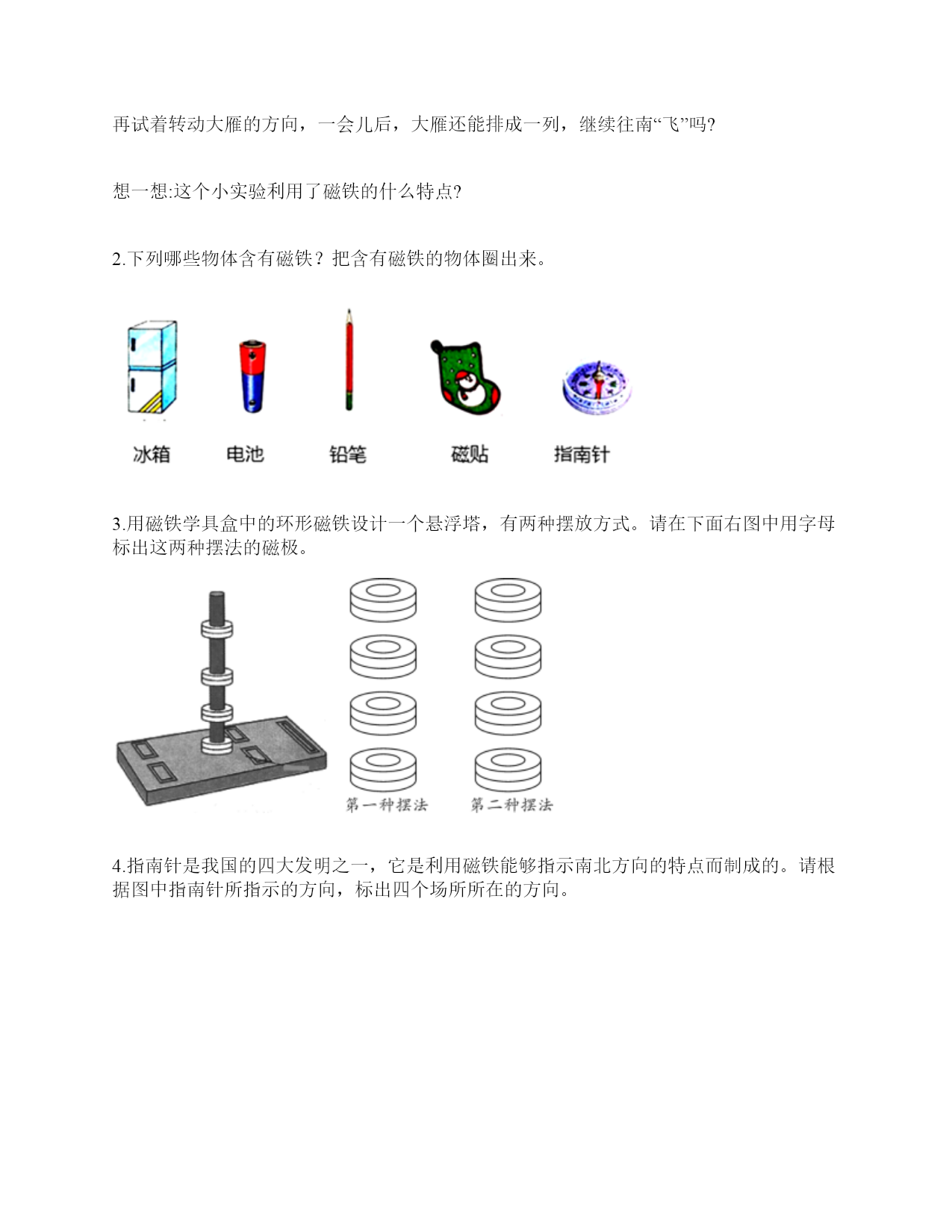 再试着转动大雁的方向，一会儿后，大雁还能排成一列，继续往南“飞”吗?

想一想:这个小实验利用了磁铁的什么特点?

2.下列哪些物体含有磁铁？把含有磁铁的物体圈出来。

冰箱　电池　铅笔　磁贴　指南针

3.用磁铁学具盒中的环形磁铁设计一个悬浮塔，有两种摆放方式。请在下面右图中用字母标出这两种摆法的磁极。

第一种摆法　第二种摆法

4.指南针是我国的四大发明之一，它是利用磁铁能够指示南北方向的特点而制成的。请根据图中指南针所指示的方向，标出四个场所所在的方向。