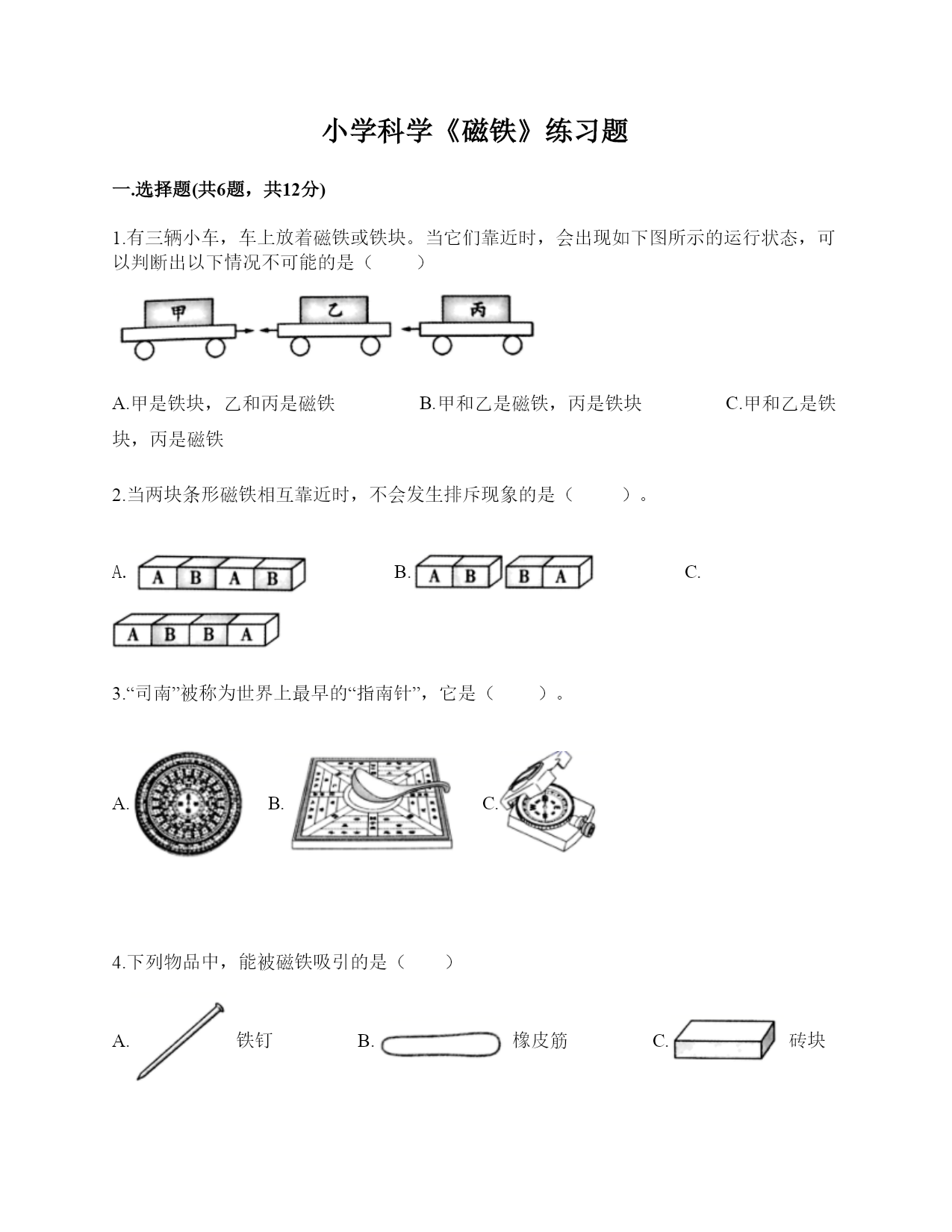 小学科学《磁铁》练习题

一.选择题(共6题，共12分)

1.有三辆小车，车上放着磁铁或铁块。当它们靠近时，会出现如下图所示的运行状态，可以判断出以下情况不可能的是（　　）

甲　乙　丙

A.甲是铁块，乙和丙是磁铁　　B.甲和乙是磁铁，丙是铁块　　C.甲和乙是铁块，丙是磁铁

2.当两块条形磁铁相互靠近时，不会发生排斥现象的是（　　）。

A. A B A B　　B. A B B A　　C.

A B B A

3.“司南”被称为世界上最早的“指南针”，它是（　　）。

A.　B.　C.

4.下列物品中，能被磁铁吸引的是（　　）

A. 铁钉　B. 橡皮筋　C. 砖块