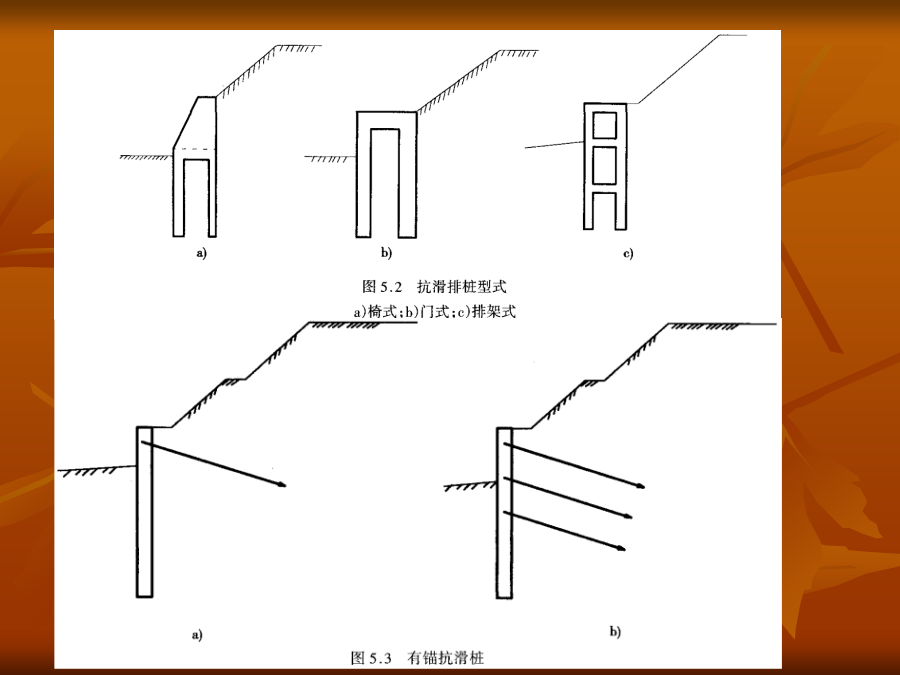 a)

b)

c)

图 5.2　抗滑排桩型式

a)椅式;b)门式;c)排架式

a)

b)

图 5.3　有锚抗滑桩