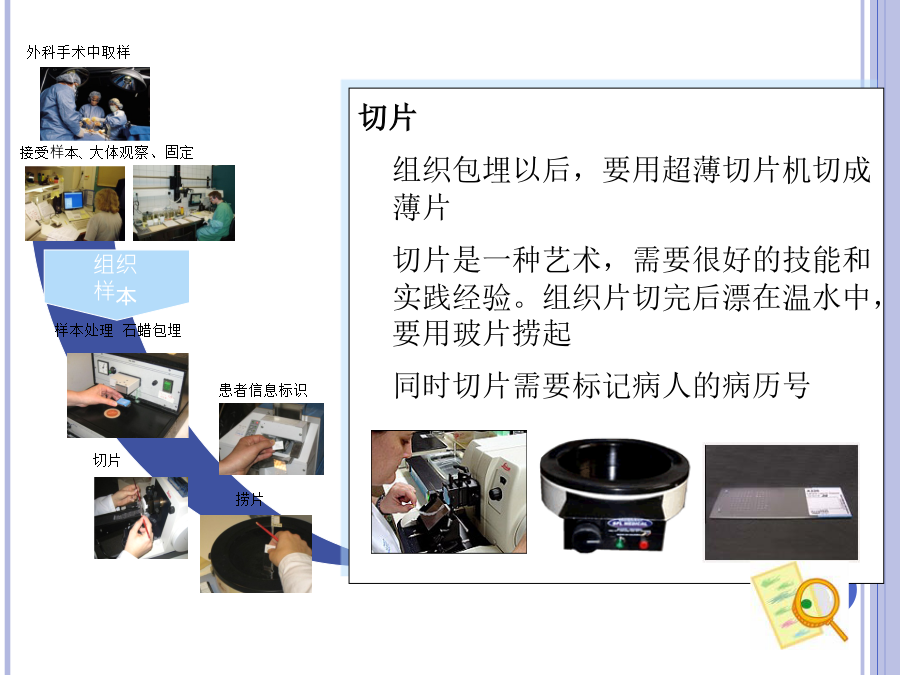 外科手术中取样

接受样本、大体观察、固定

组织样本

样本处理 石蜡包埋

患者信息标识

切片

捞片

切片

组织包埋以后，要用超薄切片机切成薄片

切片是一种艺术，需要很好的技能和实践经验。组织片切完后漂在温水中，要用玻片捞起

同时切片需要标记病人的病历号