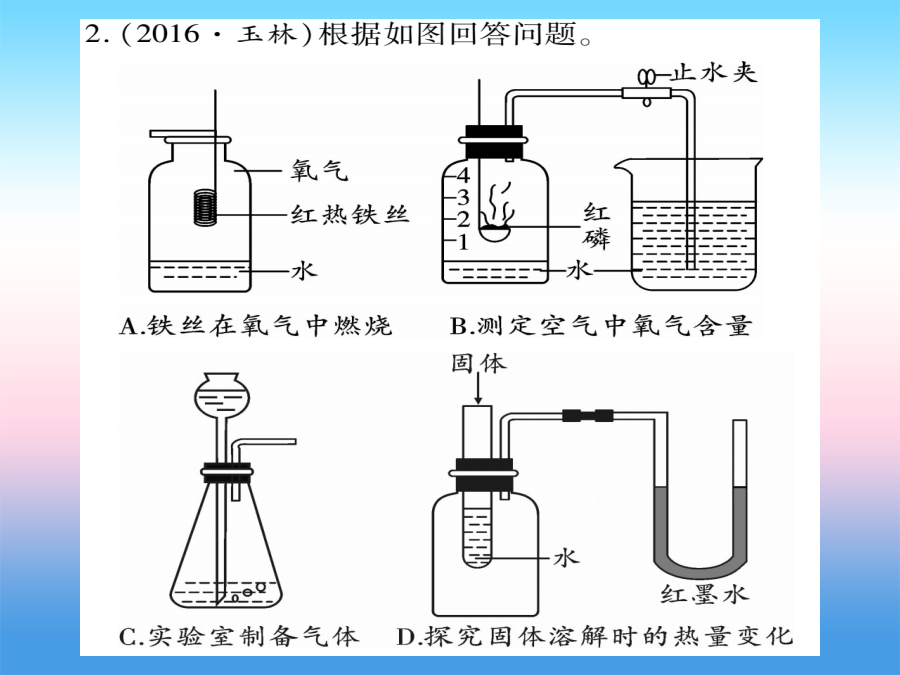 2.(2016·玉林)根据如图回答问题。

氧气
红热铁丝
水
A.铁丝在氧气中燃烧

止水夹
4
3
2
1
红磷
水
B.测定空气中氧气含量

C.实验室制备气体

固体
水
红墨水
D.探究固体溶解时的热量变化