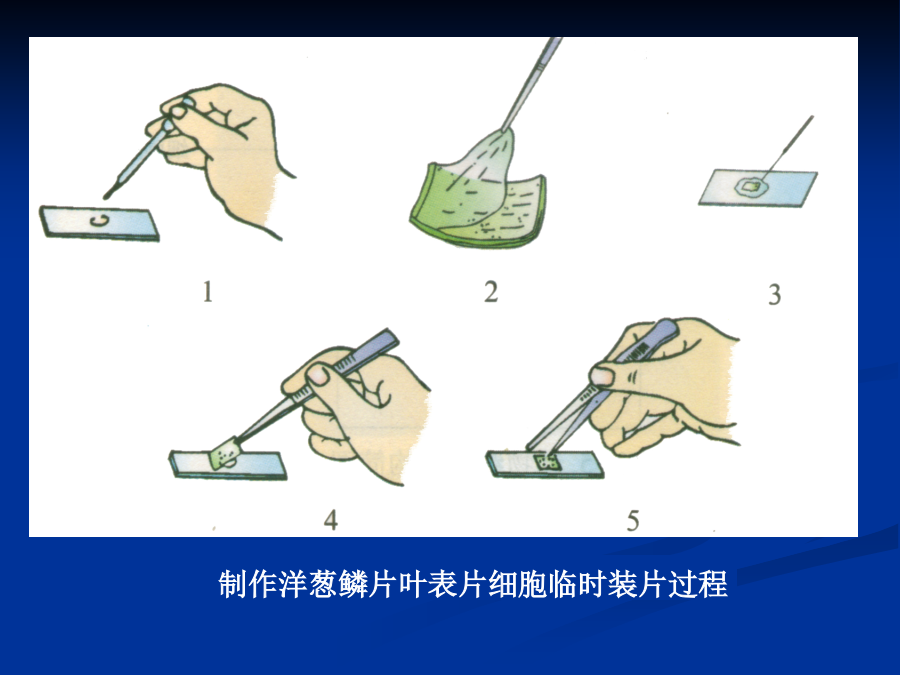 1

2

3

4

5

制作洋葱鳞片叶表片细胞临时装片过程